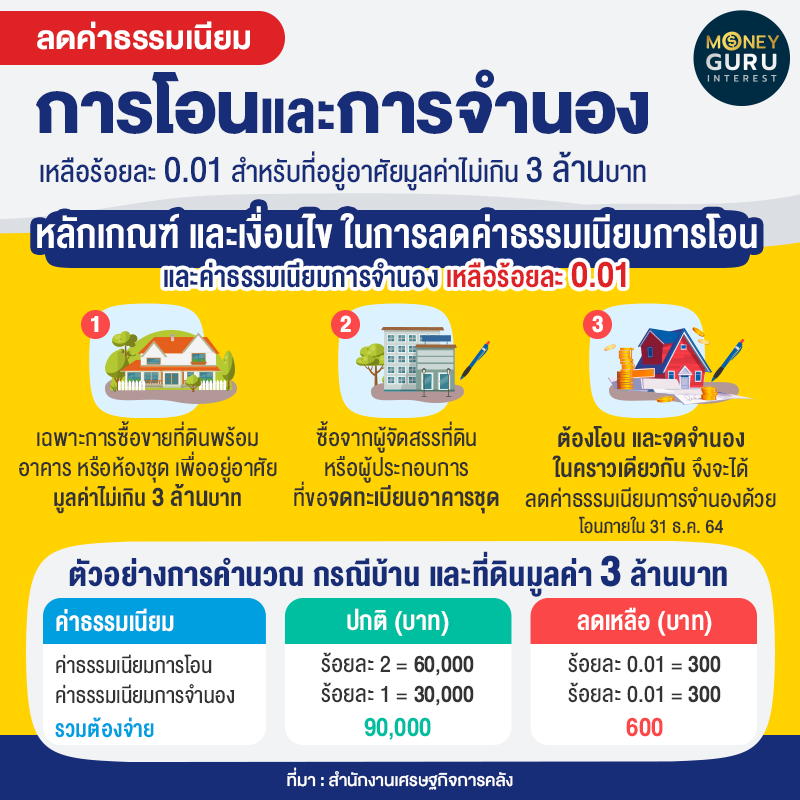 ลดค่าธรรมเนียม

MONEY GURU INTEREST

การโอนและการจำนอง

เหลือร้อยละ 0.01 สำหรับที่อยู่อาศัยมูลค่าไม่เกิน 3 ล้านบาท

หลักเกณฑ์ และเงื่อนไข ในการลดค่าธรรมเนียมการโอน และค่าธรรมเนียมการจำนอง เหลือร้อยละ 0.01

1
เฉพาะการซื้อขายที่ดินพร้อมอาคาร หรือห้องชุด เพื่ออยู่อาศัย มูลค่าไม่เกิน 3 ล้านบาท

2
ซื้อจากผู้จัดสรรที่ดิน หรือผู้ประกอบการ ที่ขอจดทะเบียนอาคารชุด

3
ต้องโอน และจดจำนอง ในคราวเดียวกัน จึงจะได้ ลดค่าธรรมเนียมการจำนองด้วย
โอนภายใน 31 ธ.ค. 64

ตัวอย่างการคำนวณ กรณีบ้าน และที่ดินมูลค่า 3 ล้านบาท

| ค่าธรรมเนียม | ปกติ (บาท) | ลดเหลือ (บาท) |
|---|---|---|
| ค่าธรรมเนียมการโอน | ร้อยละ 2 = 60,000 | ร้อยละ 0.01 = 300 |
| ค่าธรรมเนียมการจำนอง | ร้อยละ 1 = 30,000 | ร้อยละ 0.01 = 300 |
| รวมต้องจ่าย | 90,000 | 600 |

ที่มา : สำนักงานเศรษฐกิจการคลัง