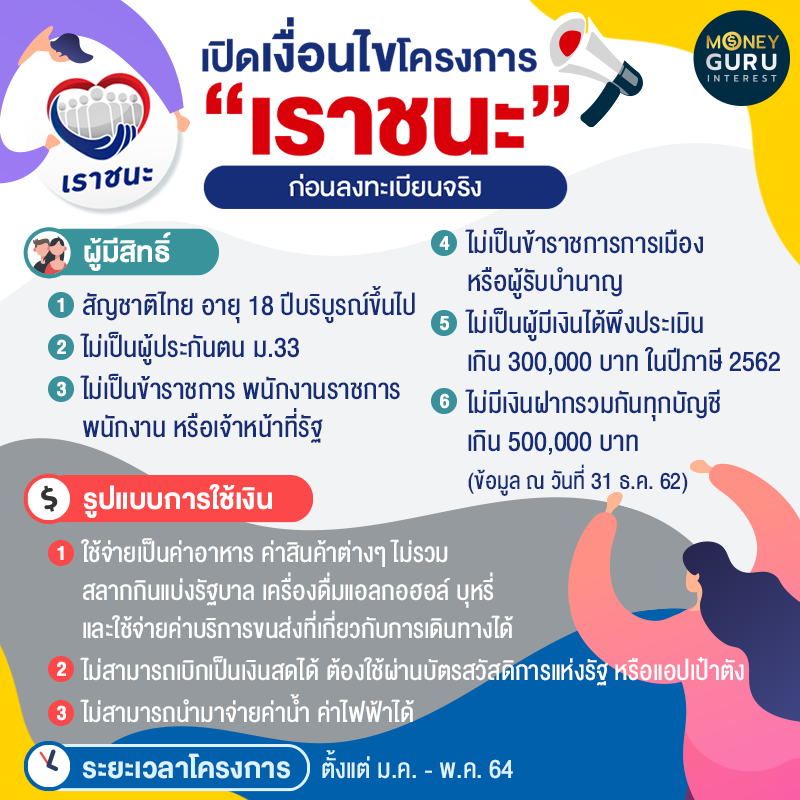 เราชนะ

เปิดเงื่อนไขโครงการ
"เราชนะ"
ก่อนลงทะเบียนจริง

MONEY GURU INTEREST

ผู้มีสิทธิ์

1 สัญชาติไทย อายุ 18 ปีบริบูรณ์ขึ้นไป
2 ไม่เป็นผู้ประกันตน ม.33
3 ไม่เป็นข้าราชการ พนักงานราชการ พนักงาน หรือเจ้าหน้าที่รัฐ
4 ไม่เป็นข้าราชการการเมือง หรือผู้รับบำนาญ
5 ไม่เป็นผู้มีเงินได้พึงประเมิน เกิน 300,000 บาท ในปีภาษี 2562
6 ไม่มีเงินฝากรวมกันทุกบัญชี เกิน 500,000 บาท
(ข้อมูล ณ วันที่ 31 ธ.ค. 62)

$ รูปแบบการใช้เงิน

1 ใช้จ่ายเป็นค่าอาหาร ค่าสินค้าต่างๆ ไม่รวม สลากกินแบ่งรัฐบาล เครื่องดื่มแอลกอฮอล์ บุหรี่ และใช้จ่ายค่าบริการขนส่งที่เกี่ยวกับการเดินทางได้
2 ไม่สามารถเบิกเป็นเงินสดได้ ต้องใช้ผ่านบัตรสวัสดิการแห่งรัฐ หรือแอปเป๋าตัง
3 ไม่สามารถนำมาจ่ายค่าน้ำ ค่าไฟฟ้าได้

ระยะเวลาโครงการ ตั้งแต่ ม.ค. - พ.ค. 64