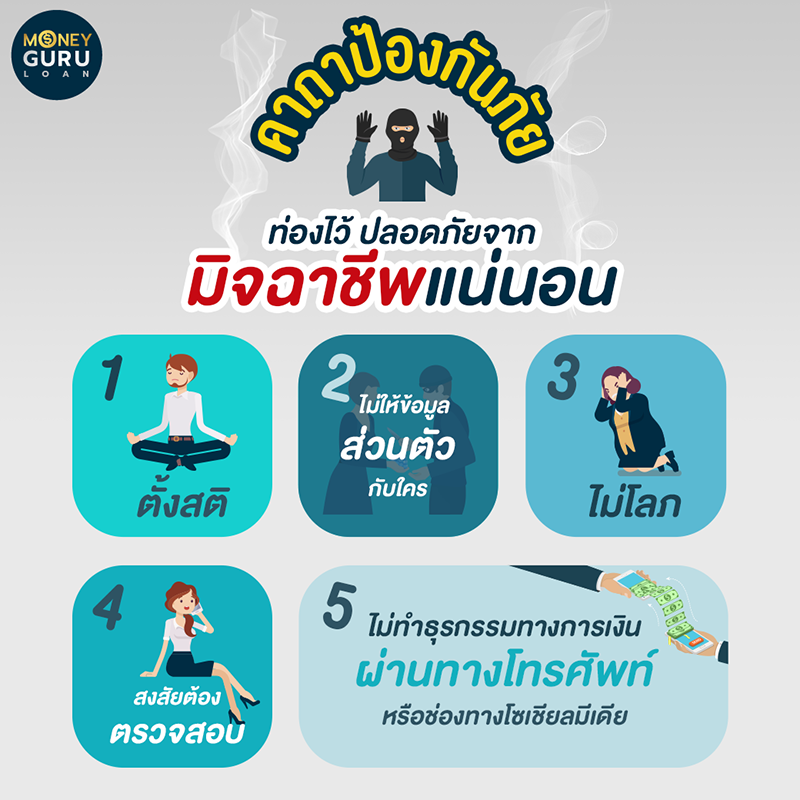 MONEY GURU LOAN

คาถาป้องกันภัย

ท่องไว้ ปลอดภัยจาก
มิจฉาชีพแน่นอน

1
ตั้งสติ

2
ไม่ให้ข้อมูล
ส่วนตัว
กับใคร

3
ไม่โลภ

4
สงสัยต้อง
ตรวจสอบ

5
ไม่ทำธุรกรรมทางการเงิน
ผ่านทางโทรศัพท์
หรือช่องทางโซเชียลมีเดีย