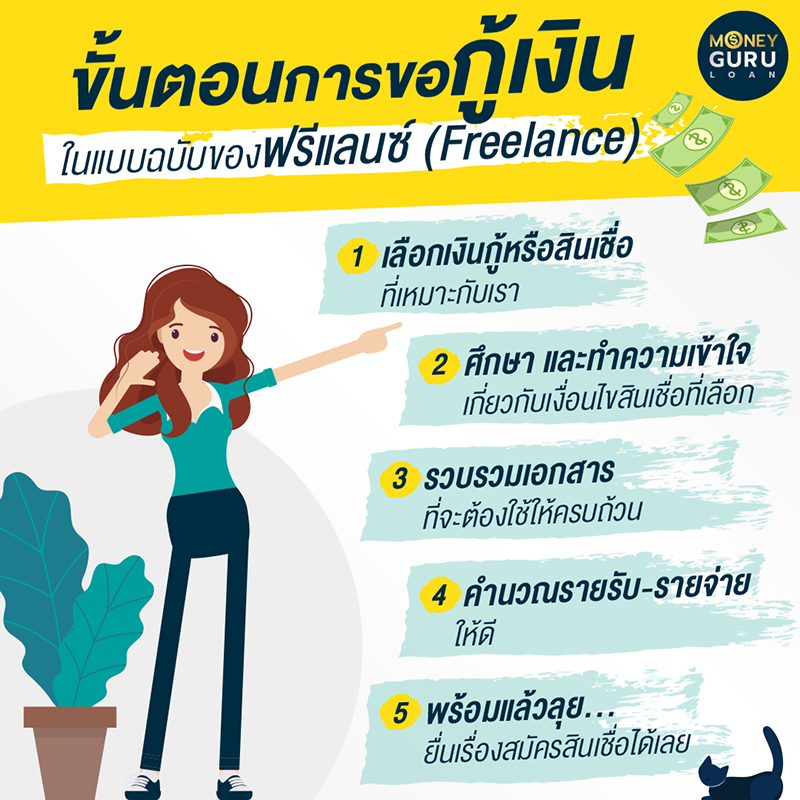 ขั้นตอนการขอกู้เงิน
ในแบบฉบับของฟรีแลนซ์ (Freelance)

MONEY GURU LOAN

1 เลือกเงินกู้หรือสินเชื่อ
ที่เหมาะกับเรา

2 ศึกษา และทำความเข้าใจ
เกี่ยวกับเงื่อนไขสินเชื่อที่เลือก

3 รวบรวมเอกสาร
ที่จะต้องใช้ให้ครบถ้วน

4 คำนวณรายรับ-รายจ่าย
ให้ดี

5 พร้อมแล้วลุย...
ยื่นเรื่องสมัครสินเชื่อได้เลย