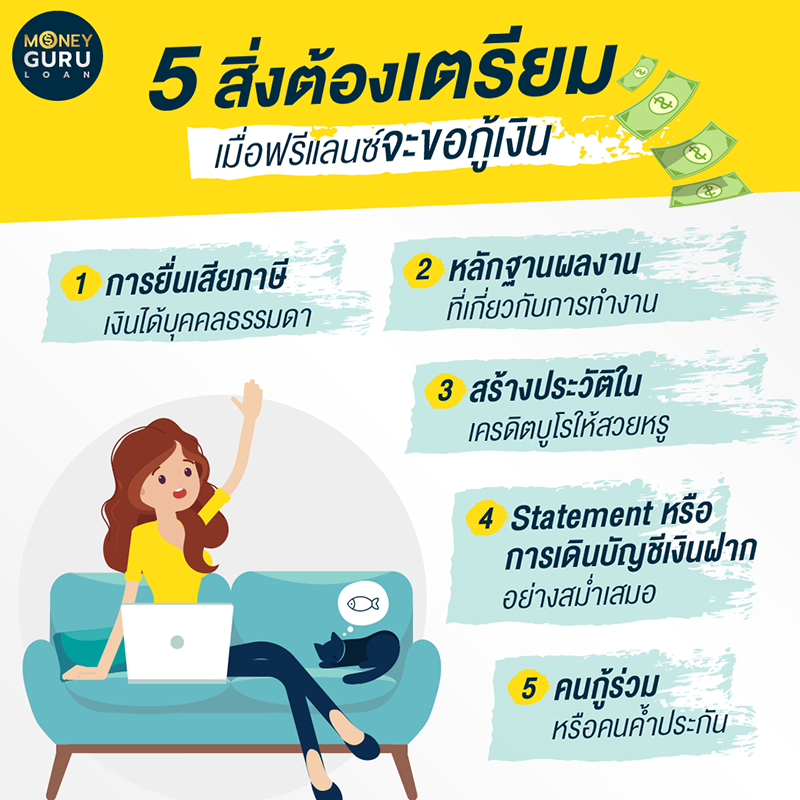 MONEY GURU LOAN

5 สิ่งต้องเตรียม

เมื่อฟรีแลนซ์จะขอกู้เงิน

1 การยื่นเสียภาษี เงินได้บุคคลธรรมดา

2 หลักฐานผลงาน ที่เกี่ยวกับการทำงาน

3 สร้างประวัติใน เครดิตบูโรให้สวยหรู

4 Statement หรือ การเดินบัญชีเงินฝาก อย่างสม่ำเสมอ

5 คนกู้ร่วม หรือคนค้ำประกัน