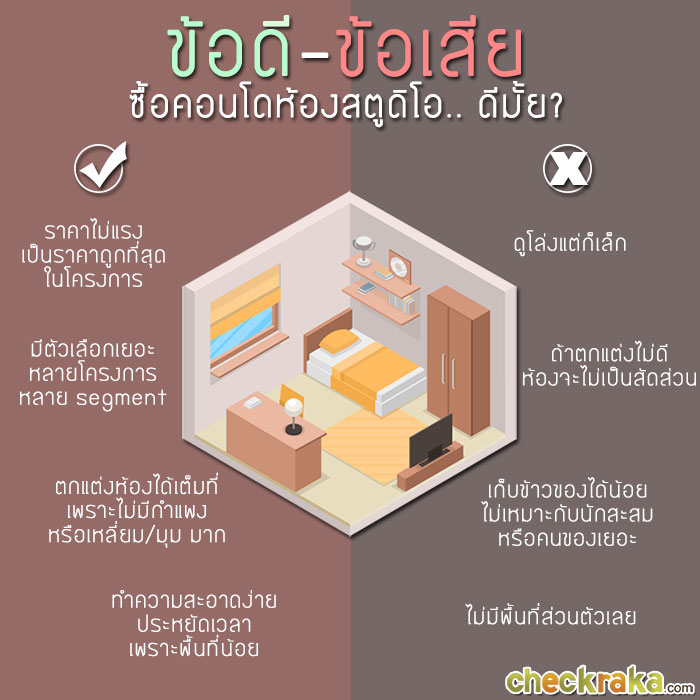 ข้อดี-ข้อเสีย
ซื้อคอนโดห้องสตูดิโอ.. ดีมั้ย?

ราคาไม่แรง
เป็นราคาถูกที่สุด
ในโครงการ

มีตัวเลือกเยอะ
หลายโครงการ
หลาย segment

ตกแต่งห้องได้เต็มที่
เพราะไม่มีกำแพง
หรือเหลี่ยม/มุม มาก

ทำความสะอาดง่าย
ประหยัดเวลา
เพราะพื้นที่น้อย

ดูโล่งแต่ก็เล็ก

ถ้าตกแต่งไม่ดี
ห้องจะไม่เป็นสัดส่วน

เก็บข้าวของได้น้อย
ไม่เหมาะกับนักสะสม
หรือคนของเยอะ

ไม่มีพื้นที่ส่วนตัวเลย

checkraka.com