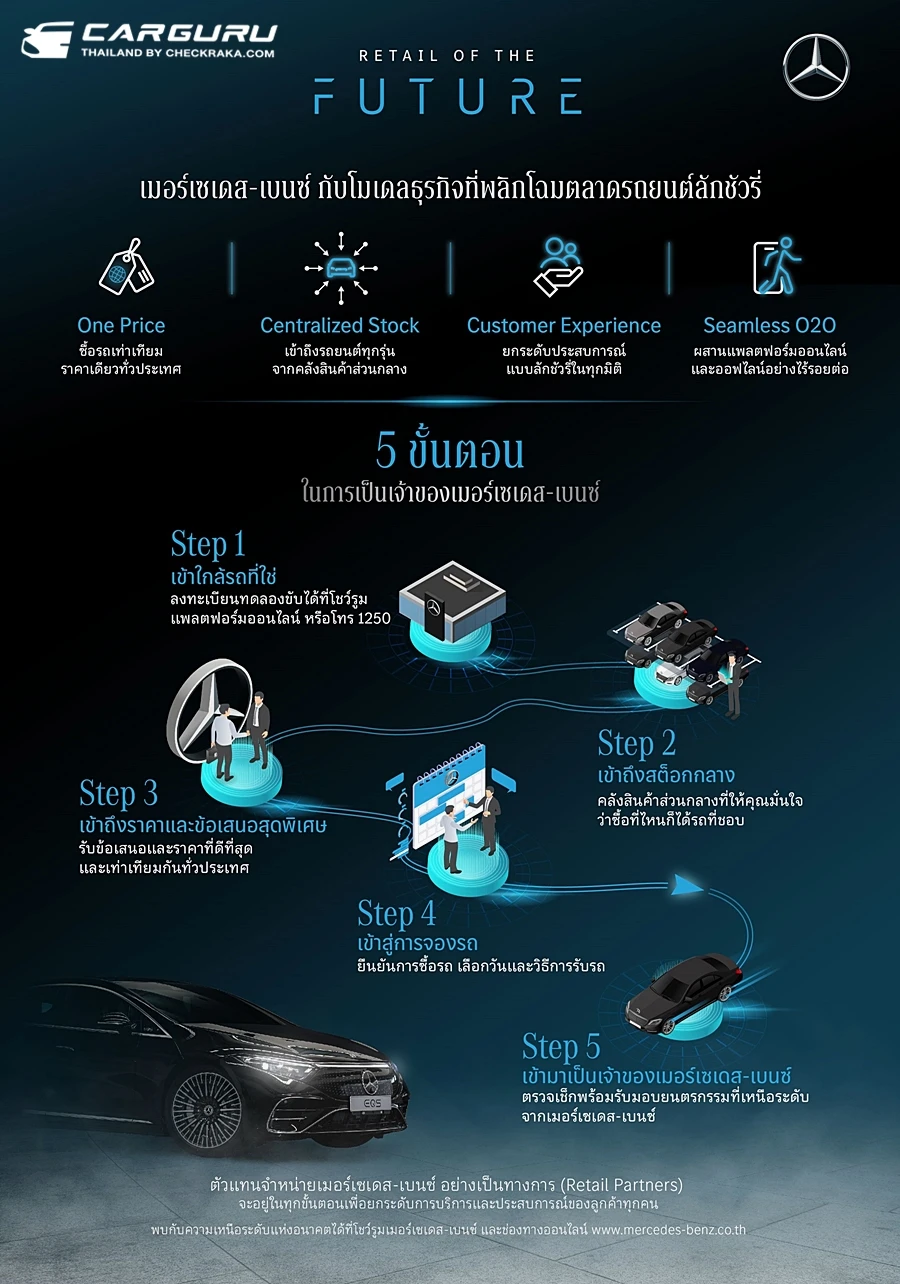 CARGURU
THAILAND BY CHECKRAKA.COM

RETAIL OF THE
FUTURE

เมอร์เซเดส-เบนซ์ กับโมเดลธุรกิจที่พลิกโฉมตลาดรถยนต์ลักชัวรี่

One Price
ซื้อรถเท่าเทียม ราคาเดียวทั่วประเทศ

Centralized Stock
เข้าถึงรถยนต์ทุกรุ่น จากคลังสินค้าส่วนกลาง

Customer Experience
ยกระดับประสบการณ์ แบบลักชัวรี่ในทุกมิติ

Seamless O2O
ผสานแพลตฟอร์มออนไลน์ และออฟไลน์อย่างไร้รอยต่อ

5 ขั้นตอน
ในการเป็นเจ้าของเมอร์เซเดส-เบนซ์

Step 1
เข้าใกล้รถที่ใช่
ลงทะเบียนทดลองขับได้ที่โชว์รูม แพลตฟอร์มออนไลน์ หรือโทร 1250

Step 2
เข้าถึงสต็อกกลาง
คลังสินค้าส่วนกลางที่ให้คุณมั่นใจ ว่าซื้อที่ไหนก็ได้รถที่ชอบ

Step 3
เข้าถึงราคาและข้อเสนอสุดพิเศษ
รับข้อเสนอและราคาที่ดีที่สุด และเท่าเทียมกันทั่วประเทศ

Step 4
เข้าสู่การจองรถ
ยืนยันการซื้อรถ เลือกวันและวิธีการรับรถ

Step 5
เข้ามาเป็นเจ้าของเมอร์เซเดส-เบนซ์
ตรวจเช็กพร้อมรับมอบยนตรกรรมที่เหนือระดับ จากเมอร์เซเดส-เบนซ์

EQS

ตัวแทนจำหน่ายเมอร์เซเดส-เบนซ์ อย่างเป็นทางการ (Retail Partners)
จะอยู่ในทุกขั้นตอนเพื่อยกระดับการบริการและประสบการณ์ของลูกค้าทุกคน

พบกับความเหนือระดับแห่งอนาคตได้ที่โชว์รูมเมอร์เซเดส-เบนซ์ และช่องทางออนไลน์ www.mercedes-benz.co.th