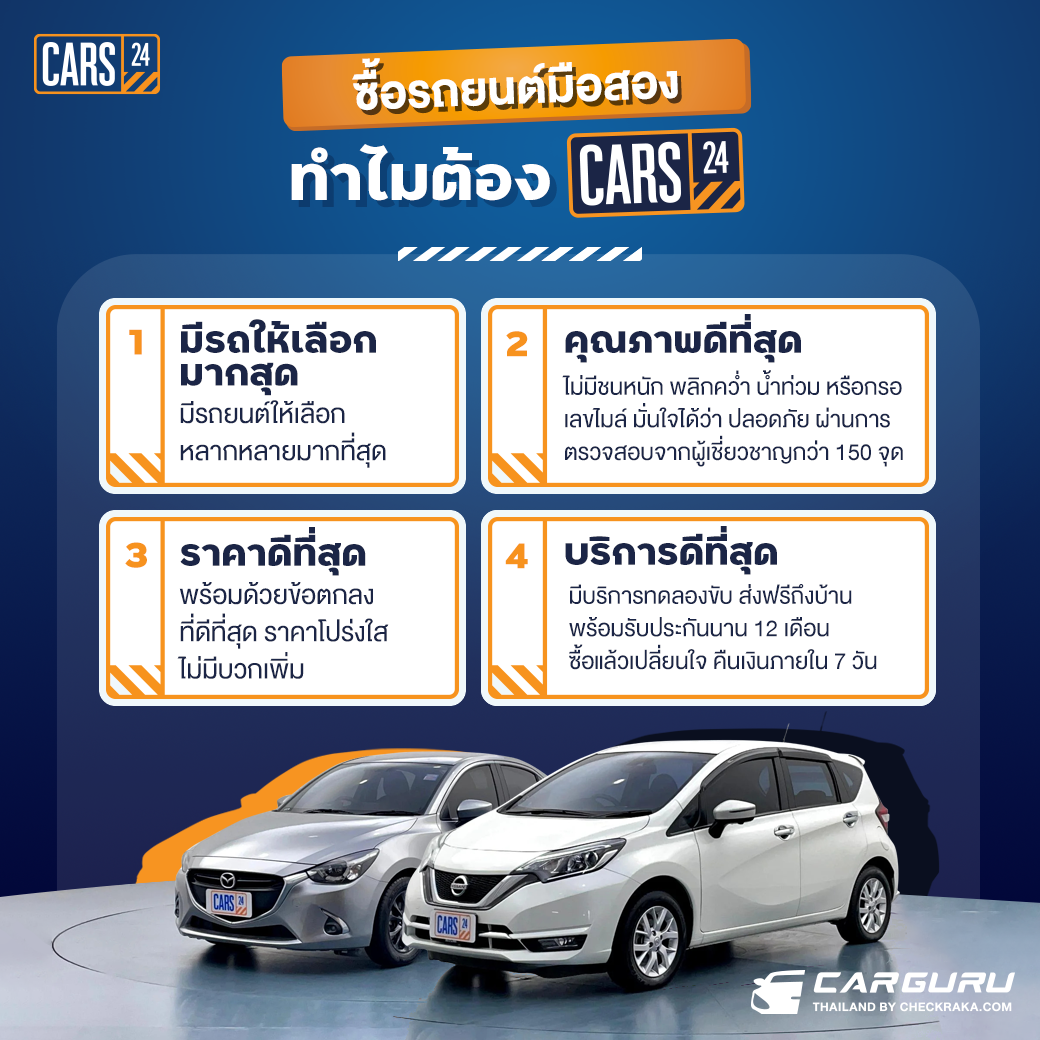 CARS 24

ซื้อรถยนต์มือสอง

ทำไมต้อง CARS 24

1 มีรถให้เลือกมากสุด
มีรถยนต์ให้เลือกหลากหลายมากที่สุด

2 คุณภาพดีที่สุด
ไม่มีชนหนัก พลิกคว่ำ น้ำท่วม หรือกรอเลขไมล์ มั่นใจได้ว่า ปลอดภัย ผ่านการตรวจสอบจากผู้เชี่ยวชาญกว่า 150 จุด

3 ราคาดีที่สุด
พร้อมด้วยข้อตกลงที่ดีที่สุด ราคาโปร่งใส ไม่มีบวกเพิ่ม

4 บริการดีที่สุด
มีบริการทดลองขับ ส่งฟรีถึงบ้าน พร้อมรับประกันนาน 12 เดือน ซื้อแล้วเปลี่ยนใจ คืนเงินภายใน 7 วัน

CARS 24

CARS 24

CARGURU
THAILAND BY CHECKRAKA.COM