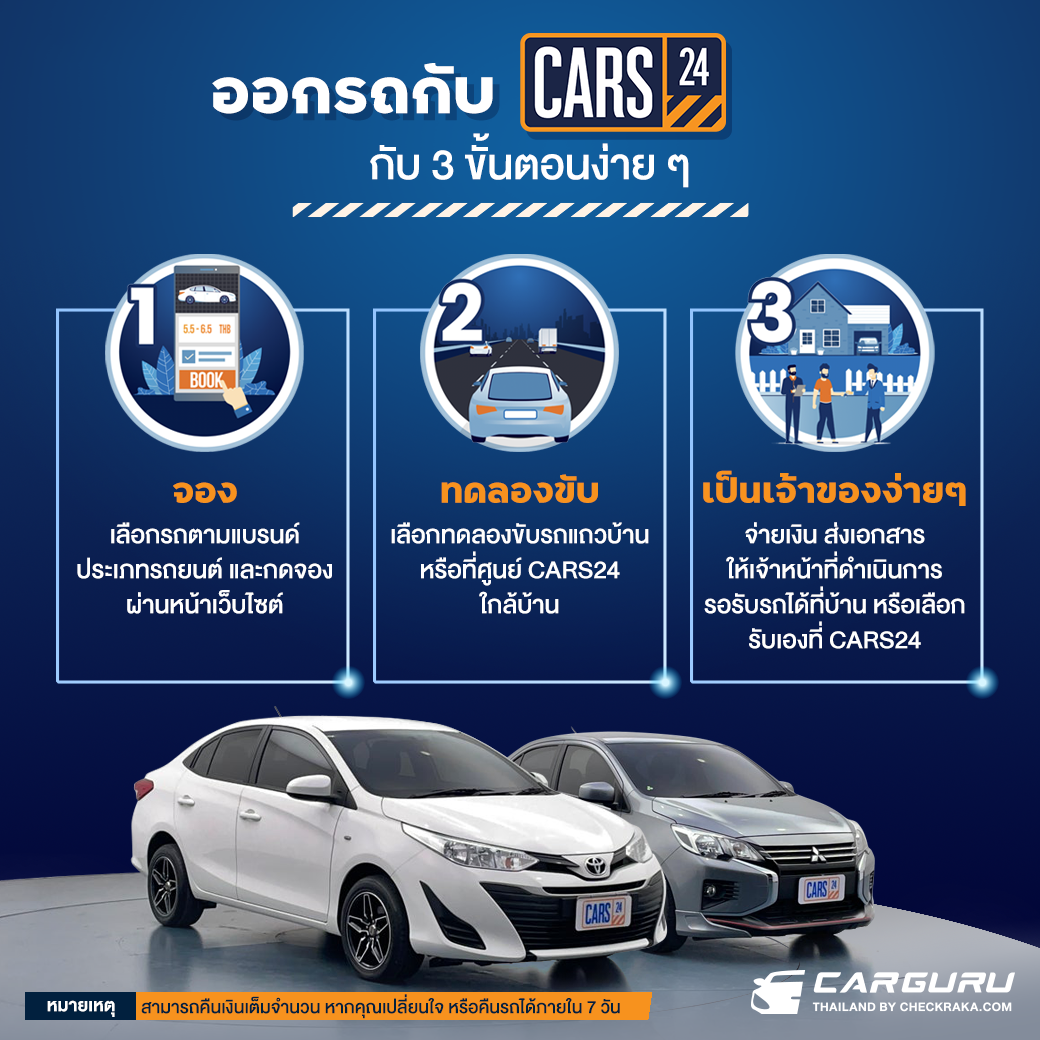 ออกรถกับ CARS 24
กับ 3 ขั้นตอนง่าย ๆ

1
5.5 - 6.5 THB
BOOK

จอง
เลือกรถตามแบรนด์ ประเภทรถยนต์ และกดจอง ผ่านหน้าเว็บไซต์

2

ทดลองขับ
เลือกทดลองขับรถแถวบ้าน หรือที่ศูนย์ CARS24 ใกล้บ้าน

3

เป็นเจ้าของง่ายๆ
จ่ายเงิน ส่งเอกสาร ให้เจ้าหน้าที่ดำเนินการ รอรับรถได้ที่บ้าน หรือเลือก รับเองที่ CARS24

CARS 24
CARS 24

หมายเหตุ สามารถคืนเงินเต็มจำนวน หากคุณเปลี่ยนใจ หรือคืนรถได้ภายใน 7 วัน

CARGURU
THAILAND BY CHECKRAKA.COM