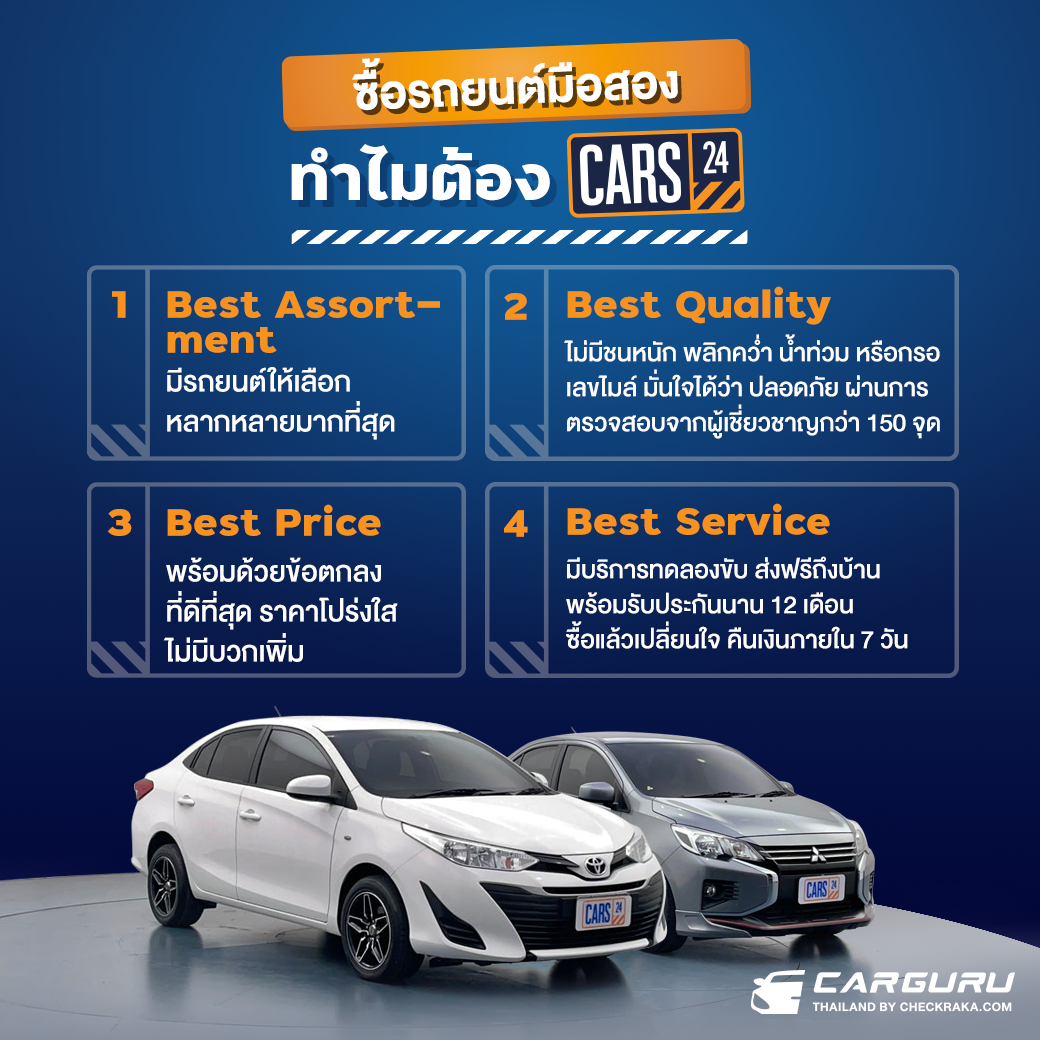 ซื้อรถยนต์มือสอง

ทำไมต้อง CARS 24

1 Best Assortment
มีรถยนต์ให้เลือกหลากหลายมากที่สุด

2 Best Quality
ไม่มีชนหนัก พลิกคว่ำ น้ำท่วม หรือกรอเลขไมล์ มั่นใจได้ว่า ปลอดภัย ผ่านการตรวจสอบจากผู้เชี่ยวชาญกว่า 150 จุด

3 Best Price
พร้อมด้วยข้อตกลงที่ดีที่สุด ราคาโปร่งใส ไม่มีบวกเพิ่ม

4 Best Service
มีบริการทดลองขับ ส่งฟรีถึงบ้าน พร้อมรับประกันนาน 12 เดือน ซื้อแล้วเปลี่ยนใจ คืนเงินภายใน 7 วัน

CARS 24

CARS 24

CARGURU
THAILAND BY CHECKRAKA.COM