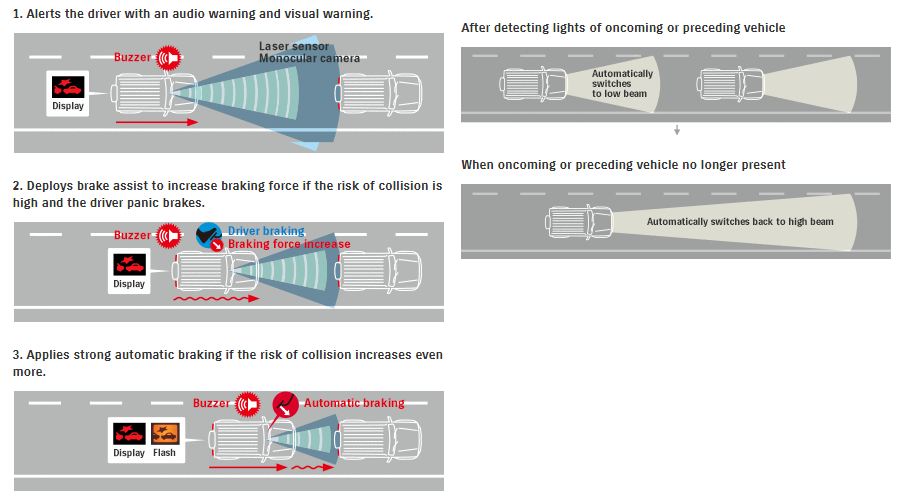 1. Alerts the driver with an audio warning and visual warning.

Buzzer

Laser sensor
Monocular camera

Display

2. Deploys brake assist to increase braking force if the risk of collision is high and the driver panic brakes.

Buzzer

Driver braking
Braking force increase

Display

3. Applies strong automatic braking if the risk of collision increases even more.

Buzzer

Automatic braking

Display Flash

After detecting lights of oncoming or preceding vehicle

Automatically switches to low beam

When oncoming or preceding vehicle no longer present

Automatically switches back to high beam