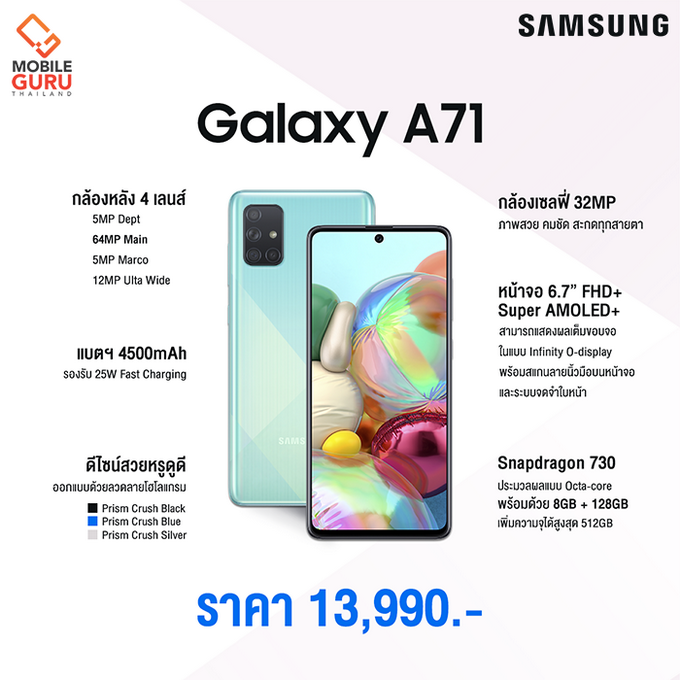 MOBILE GURU THAILAND

SAMSUNG

Galaxy A71

กล้องหลัง 4 เลนส์
5MP Dept
64MP Main
5MP Marco
12MP Ulta Wide

แบตฯ 4500mAh
รองรับ 25W Fast Charging

ดีไซน์สวยหรูดูดี
ออกแบบด้วยลวดลายโฮโลแกรม
Prism Crush Black
Prism Crush Blue
Prism Crush Silver

SAMSUNG

กล้องเซลฟี่ 32MP
ภาพสวย คมชัด สะกดทุกสายตา

หน้าจอ 6.7" FHD+ Super AMOLED+
สามารถแสดงผลเต็มขอบจอ ในแบบ Infinity O-display พร้อมสแกนลายนิ้วมือบนหน้าจอ และระบบจดจำใบหน้า

Snapdragon 730
ประมวลผลแบบ Octa-core
พร้อมด้วย 8GB + 128GB
เพิ่มความจุได้สูงสุด 512GB

ราคา 13,990.-