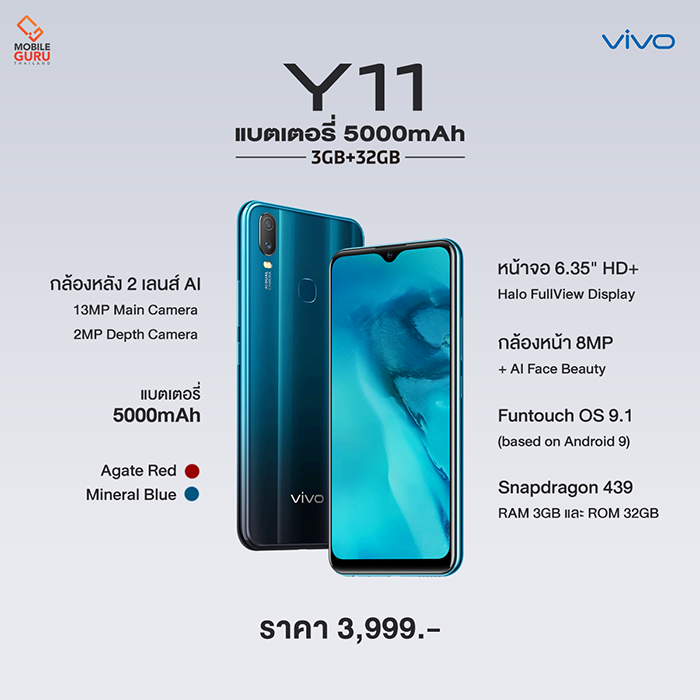 MOBILE GURU THAILAND

vivo

Y11

แบตเตอรี่ 5000mAh

3GB+32GB

กล้องหลัง 2 เลนส์ AI

13MP Main Camera

2MP Depth Camera

แบตเตอรี่

5000mAh

Agate Red

Mineral Blue

AI DUAL CAMERA

vivo

หน้าจอ 6.35" HD+

Halo FullView Display

กล้องหน้า 8MP

+ AI Face Beauty

Funtouch OS 9.1

(based on Android 9)

Snapdragon 439

RAM 3GB และ ROM 32GB

ราคา 3,999.-