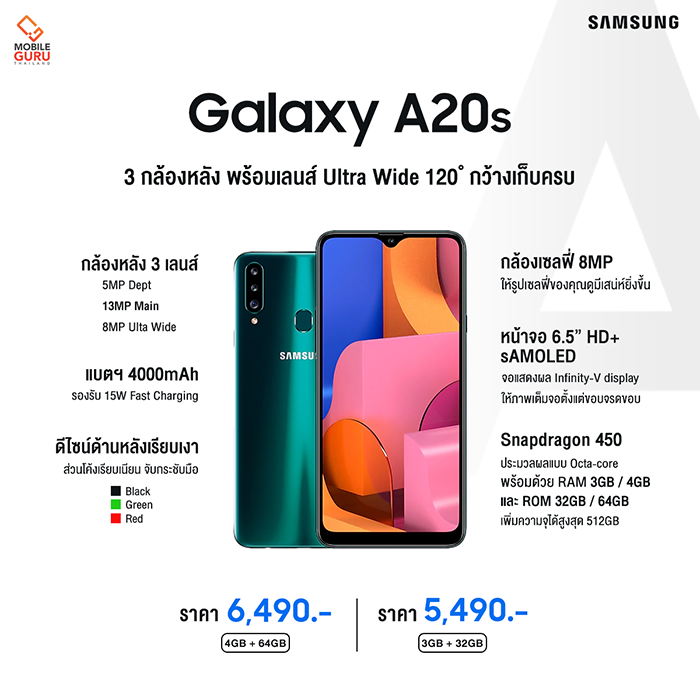 MOBILE GURU THAILAND

SAMSUNG

Galaxy A20s

3 กล้องหลัง พร้อมเลนส์ Ultra Wide 120° กว้างเก็บครบ

กล้องหลัง 3 เลนส์
5MP Dept
13MP Main
8MP Ulta Wide

แบตฯ 4000mAh
รองรับ 15W Fast Charging

ดีไซน์ด้านหลังเรียบเงา
ส่วนโค้งเรียบเนียน จับกระชับมือ
Black
Green
Red

SAMSUNG

กล้องเซลฟี่ 8MP
ให้รูปเซลฟี่ของคุณดูมีเสน่ห์ยิ่งขึ้น

หน้าจอ 6.5" HD+ sAMOLED
จอแสดงผล Infinity-V display
ให้ภาพเต็มจอตั้งแต่ขอบจรดขอบ

Snapdragon 450
ประมวลผลแบบ Octa-core
พร้อมด้วย RAM 3GB / 4GB
และ ROM 32GB / 64GB
เพิ่มความจุได้สูงสุด 512GB

ราคา 6,490.-
4GB + 64GB

ราคา 5,490.-
3GB + 32GB