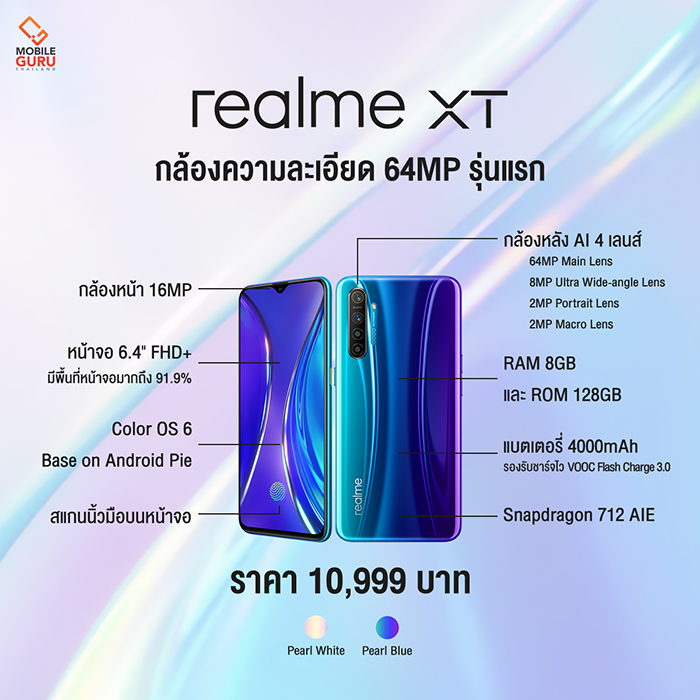 MOBILE GURU THAILAND

realme XT

กล้องความละเอียด 64MP รุ่นแรก

กล้องหน้า 16MP

หน้าจอ 6.4" FHD+
มีพื้นที่หน้าจอมากถึง 91.9%

Color OS 6
Base on Android Pie

สแกนนิ้วมือบนหน้าจอ

กล้องหลัง AI 4 เลนส์
64MP Main Lens
8MP Ultra Wide-angle Lens
2MP Portrait Lens
2MP Macro Lens

RAM 8GB
และ ROM 128GB

แบตเตอรี่ 4000mAh
รองรับชาร์จไว VOOC Flash Charge 3.0

Snapdragon 712 AIE

realme

ราคา 10,999 บาท

Pearl White Pearl Blue