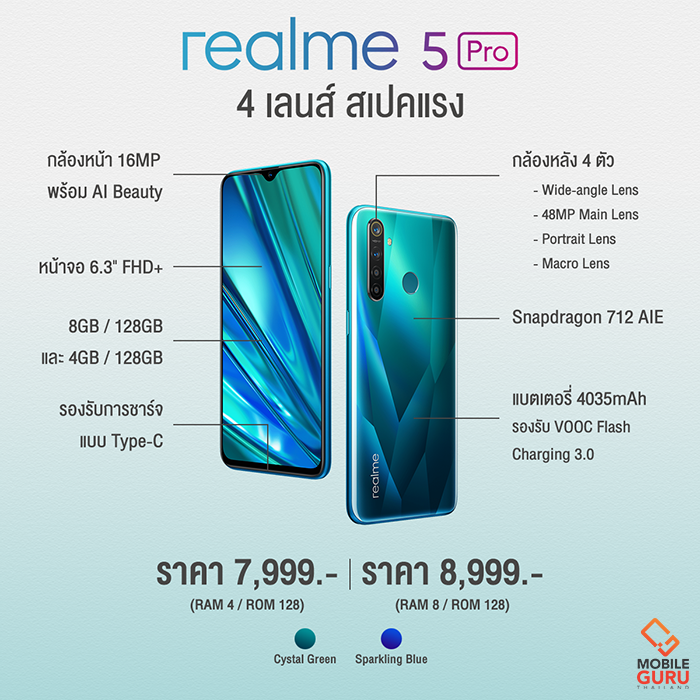 realme 5 Pro
4 เลนส์ สเปคแรง

กล้องหน้า 16MP
พร้อม AI Beauty

หน้าจอ 6.3" FHD+

8GB / 128GB
และ 4GB / 128GB

รองรับการชาร์จ
แบบ Type-C

กล้องหลัง 4 ตัว
- Wide-angle Lens
- 48MP Main Lens
- Portrait Lens
- Macro Lens

Snapdragon 712 AIE

แบตเตอรี่ 4035mAh
รองรับ VOOC Flash
Charging 3.0

realme

ราคา 7,999.-
(RAM 4 / ROM 128)

ราคา 8,999.-
(RAM 8 / ROM 128)

Cystal Green
Sparkling Blue

MOBILE
GURU
THAILAND