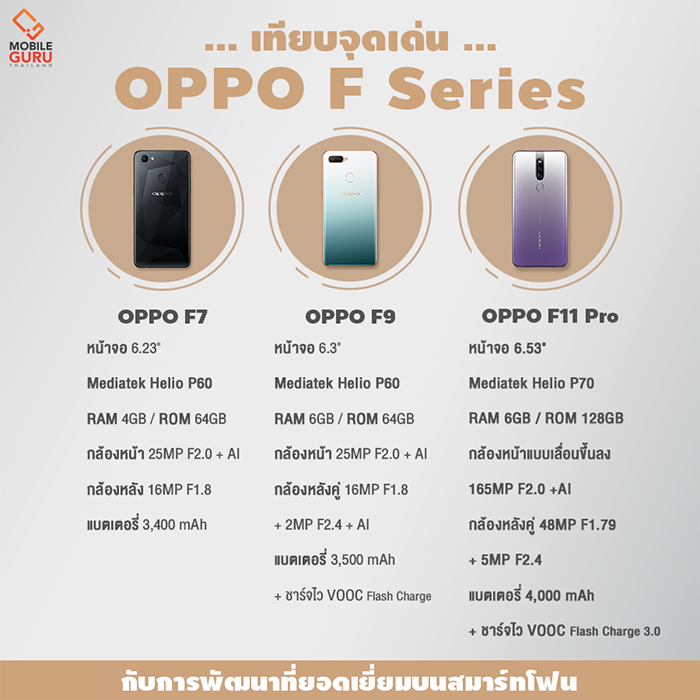 MOBILE GURU THAILAND

... เทียบจุดเด่น ...
OPPO F Series

OPPO F7
หน้าจอ 6.23"
Mediatek Helio P60
RAM 4GB / ROM 64GB
กล้องหน้า 25MP F2.0 + AI
กล้องหลัง 16MP F1.8
แบตเตอรี่ 3,400 mAh

OPPO F9
หน้าจอ 6.3"
Mediatek Helio P60
RAM 6GB / ROM 64GB
กล้องหน้า 25MP F2.0 + AI
กล้องหลังคู่ 16MP F1.8
+ 2MP F2.4 + AI
แบตเตอรี่ 3,500 mAh
+ ชาร์จไว VOOC Flash Charge

OPPO F11 Pro
หน้าจอ 6.53"
Mediatek Helio P70
RAM 6GB / ROM 128GB
กล้องหน้าแบบเลื่อนขึ้นลง
165MP F2.0 +AI
กล้องหลังคู่ 48MP F1.79
+ 5MP F2.4
แบตเตอรี่ 4,000 mAh
+ ชาร์จไว VOOC Flash Charge 3.0

กับการพัฒนาที่ยอดเยี่ยมบนสมาร์ทโฟน