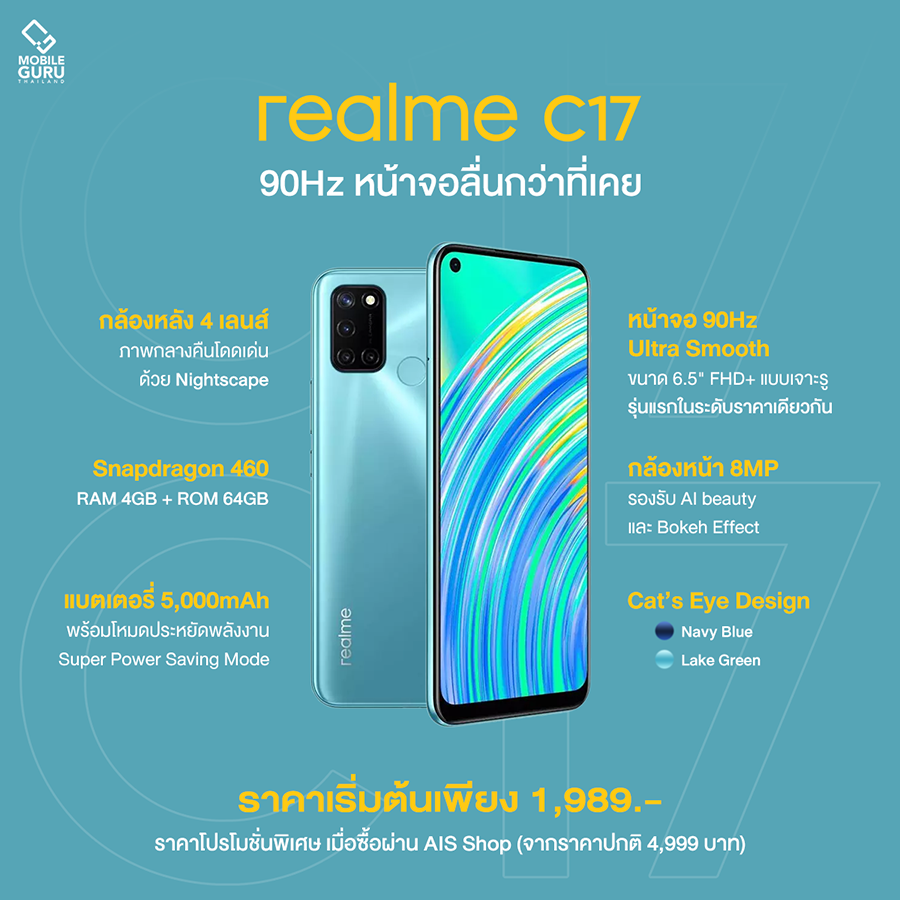 MOBILE GURU THAILAND

realme C17

90Hz หน้าจอลื่นกว่าที่เคย

กล้องหลัง 4 เลนส์
ภาพกลางคืนโดดเด่น
ด้วย Nightscape

Snapdragon 460
RAM 4GB + ROM 64GB

แบตเตอรี่ 5,000mAh
พร้อมโหมดประหยัดพลังงาน
Super Power Saving Mode

realme

หน้าจอ 90Hz
Ultra Smooth
ขนาด 6.5" FHD+ แบบเจาะรู
รุ่นแรกในระดับราคาเดียวกัน

กล้องหน้า 8MP
รองรับ AI beauty
และ Bokeh Effect

Cat's Eye Design
Navy Blue
Lake Green

ราคาเริ่มต้นเพียง 1,989.-
ราคาโปรโมชั่นพิเศษ เมื่อซื้อผ่าน AIS Shop (จากราคาปกติ 4,999 บาท)