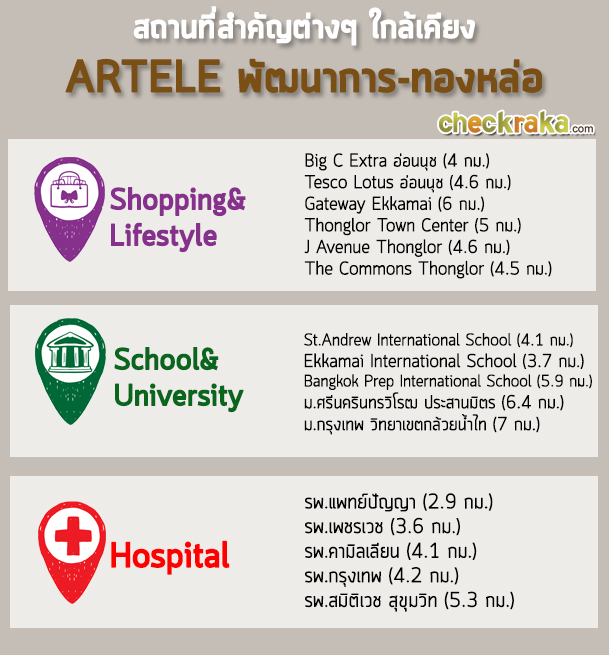 สถานที่สำคัญต่างๆ ใกล้เคียง

ARTELE พัฒนาการ-ทองหล่อ

checkraka.com

Shopping& Lifestyle

Big C Extra อ่อนนุช (4 กม.)
Tesco Lotus อ่อนนุช (4.6 กม.)
Gateway Ekkamai (6 กม.)
Thonglor Town Center (5 กม.)
J Avenue Thonglor (4.6 กม.)
The Commons Thonglor (4.5 กม.)

School& University

St.Andrew International School (4.1 กม.)
Ekkamai International School (3.7 กม.)
Bangkok Prep International School (5.9 กม.)
ม.ศรีนครินทรวิโรฒ ประสานมิตร (6.4 กม.)
ม.กรุงเทพ วิทยาเขตกล้วยน้ำไท (7 กม.)

Hospital

รพ.แพทย์ปัญญา (2.9 กม.)
รพ.เพชรเวช (3.6 กม.)
รพ.คามิลเลียน (4.1 กม.)
รพ.กรุงเทพ (4.2 กม.)
รพ.สมิติเวช สุขุมวิท (5.3 กม.)