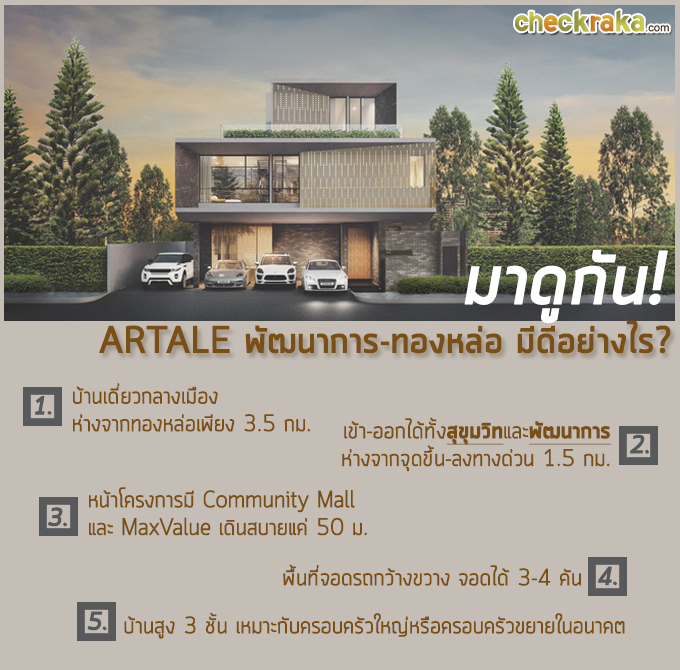 checkraka.com

มาดูกัน!

ARTALE พัฒนาการ-ทองหล่อ มีดีอย่างไร?

1. บ้านเดี่ยวกลางเมือง ห่างจากทองหล่อเพียง 3.5 กม.

เข้า-ออกได้ทั้งสุขุมวิทและพัฒนาการ ห่างจากจุดขึ้น-ลงทางด่วน 1.5 กม. 2.

3. หน้าโครงการมี Community Mall และ MaxValue เดินสบายแค่ 50 ม.

พื้นที่จอดรถกว้างขวาง จอดได้ 3-4 คัน 4.

5. บ้านสูง 3 ชั้น เหมาะกับครอบครัวใหญ่หรือครอบครัวขยายในอนาคต