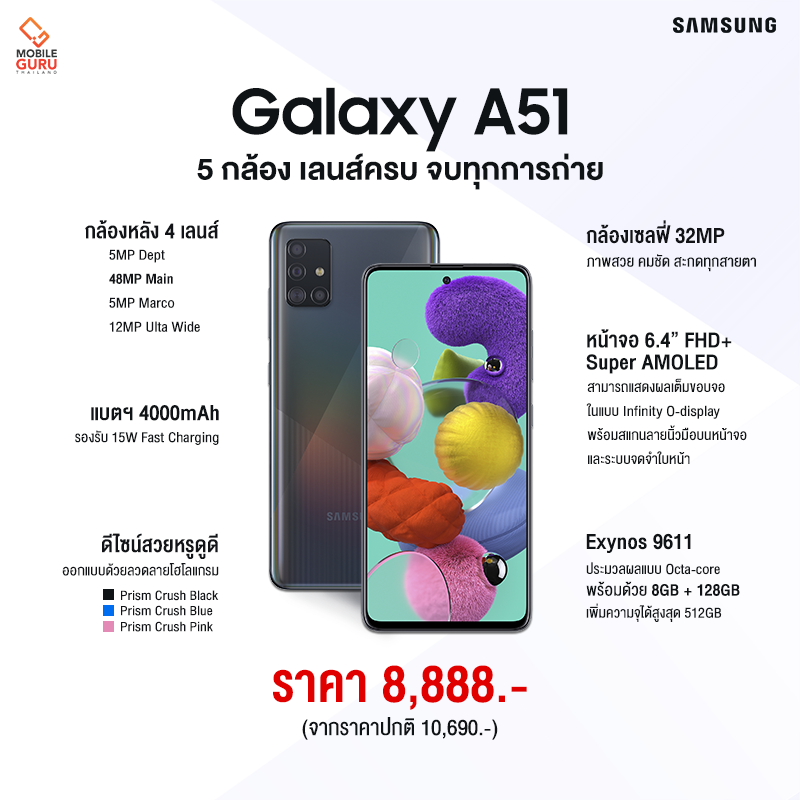 MOBILE GURU THAILAND

SAMSUNG

Galaxy A51

5 กล้อง เลนส์ครบ จบทุกการถ่าย

กล้องหลัง 4 เลนส์
5MP Dept
48MP Main
5MP Marco
12MP Ulta Wide

แบตฯ 4000mAh
รองรับ 15W Fast Charging

ดีไซน์สวยหรูดูดี
ออกแบบด้วยลวดลายโฮโลแกรม
Prism Crush Black
Prism Crush Blue
Prism Crush Pink

SAMSUNG

กล้องเซลฟี่ 32MP
ภาพสวย คมชัด สะกดทุกสายตา

หน้าจอ 6.4” FHD+ Super AMOLED
สามารถแสดงผลเต็มขอบจอ ในแบบ Infinity O-display พร้อมสแกนลายนิ้วมือบนหน้าจอ และระบบจดจำใบหน้า

Exynos 9611
ประมวลผลแบบ Octa-core
พร้อมด้วย 8GB + 128GB
เพิ่มความจุได้สูงสุด 512GB

ราคา 8,888.-
(จากราคาปกติ 10,690.-)