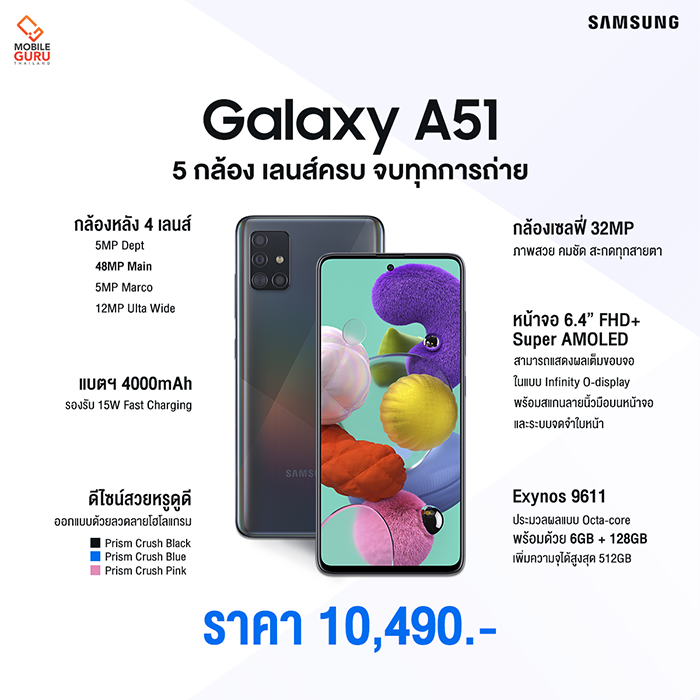 MOBILE GURU THAILAND

SAMSUNG

Galaxy A51

5 กล้อง เลนส์ครบ จบทุกการถ่าย

กล้องหลัง 4 เลนส์
5MP Dept
48MP Main
5MP Marco
12MP Ulta Wide

แบตฯ 4000mAh
รองรับ 15W Fast Charging

ดีไซน์สวยหรูดูดี
ออกแบบด้วยลวดลายโฮโลแกรม
Prism Crush Black
Prism Crush Blue
Prism Crush Pink

SAMSUNG

กล้องเซลฟี่ 32MP
ภาพสวย คมชัด สะกดทุกสายตา

หน้าจอ 6.4" FHD+
Super AMOLED
สามารถแสดงผลเต็มขอบจอ
ในแบบ Infinity O-display
พร้อมสแกนลายนิ้วมือบนหน้าจอ
และระบบจดจำใบหน้า

Exynos 9611
ประมวลผลแบบ Octa-core
พร้อมด้วย 6GB + 128GB
เพิ่มความจุได้สูงสุด 512GB

ราคา 10,490.-