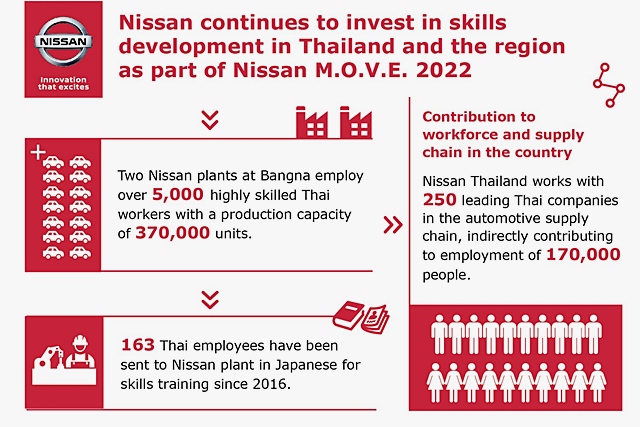 NISSAN
Innovation that excites

Nissan continues to invest in skills development in Thailand and the region as part of Nissan M.O.V.E. 2022

Two Nissan plants at Bangna employ over 5,000 highly skilled Thai workers with a production capacity of 370,000 units.

163 Thai employees have been sent to Nissan plant in Japanese for skills training since 2016.

Contribution to workforce and supply chain in the country

Nissan Thailand works with 250 leading Thai companies in the automotive supply chain, indirectly contributing to employment of 170,000 people.