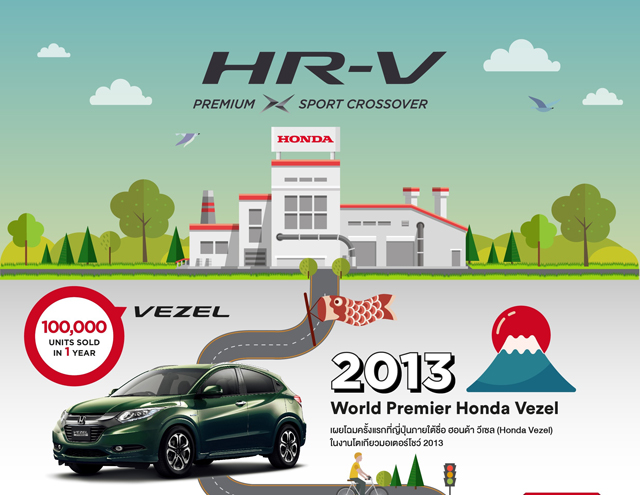 HR-V
PREMIUM SPORT CROSSOVER

HONDA

100,000
UNITS SOLD
IN 1 YEAR

VEZEL

2013
World Premier Honda Vezel
เผยโฉมครั้งแรกที่ญี่ปุ่นภายใต้ชื่อ ฮอนด้า วีเซล (Honda Vezel) ในงานโตเกียวมอเตอร์โชว์ 2013