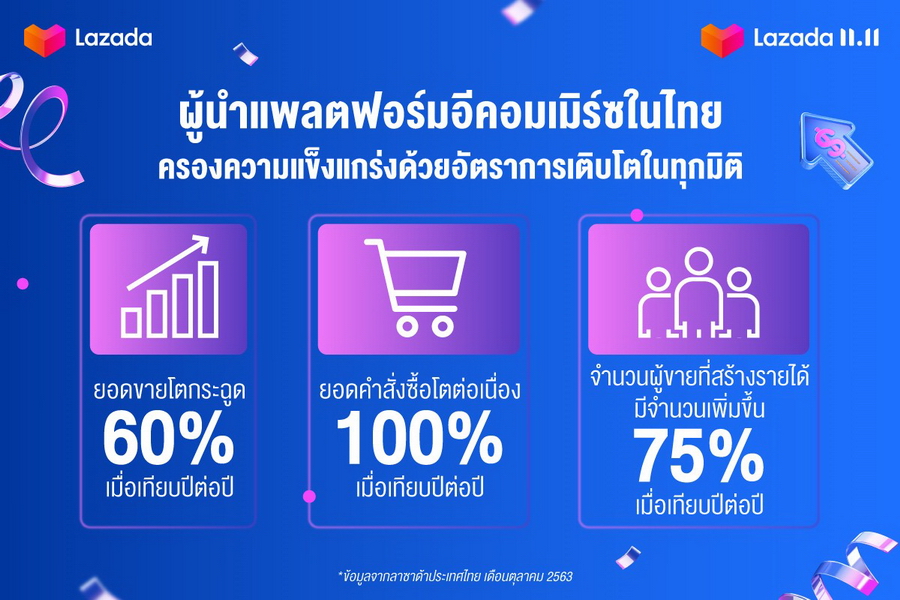 Lazada

Lazada 11.11

ผู้นำแพลตฟอร์มอีคอมเมิร์ซในไทย
ครองความแข็งแกร่งด้วยอัตราการเติบโตในทุกมิติ

ยอดขายโตกระฉูด
60%
เมื่อเทียบปีต่อปี

ยอดคำสั่งซื้อโตต่อเนื่อง
100%
เมื่อเทียบปีต่อปี

จำนวนผู้ขายที่สร้างรายได้
มีจำนวนเพิ่มขึ้น
75%
เมื่อเทียบปีต่อปี

*ข้อมูลจากลาซาด้าประเทศไทย เดือนตุลาคม 2563