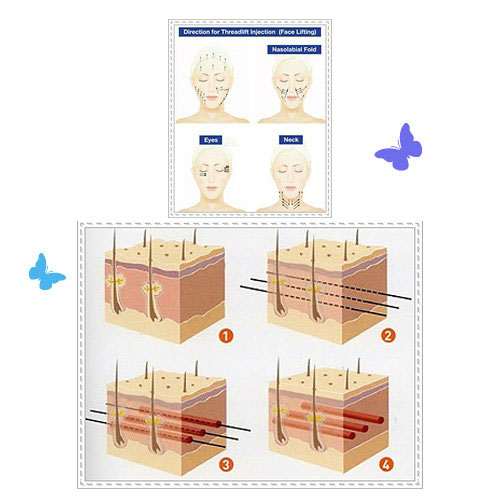 Direction for Threadlift Injection (Face Lifting)

Nasolabial Fold

Eyes

Neck

1

2

3

4