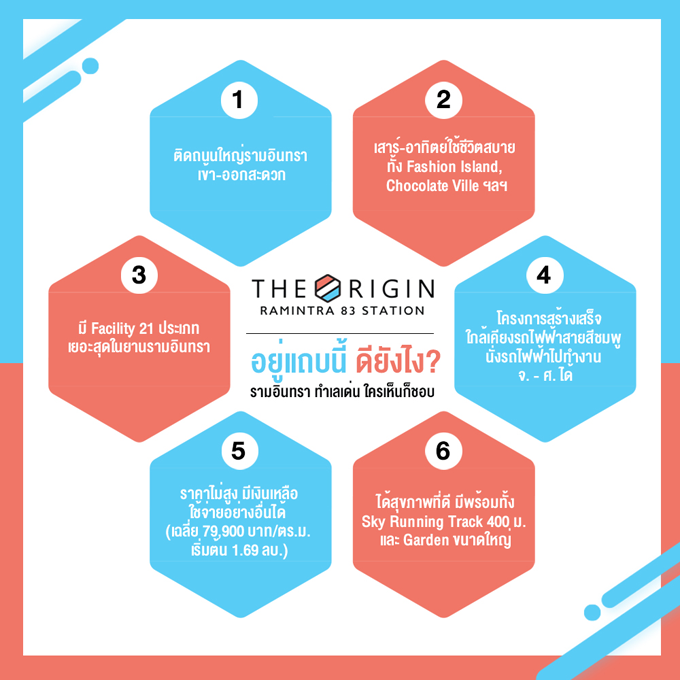 1

ติดถนนใหญ่รามอินทรา เข้า-ออกสะดวก

2

เสาร์-อาทิตย์ใช้ชีวิตสบาย ทั้ง Fashion Island, Chocolate Ville ฯลฯ

3

มี Facility 21 ประเภท เยอะสุดในย่านรามอินทรา

THE ORIGIN
RAMINTRA 83 STATION

อยู่แถบนี้ ดียังไง?
รามอินทรา ทำเลเด่น ใครเห็นก็ชอบ

4

โครงการสร้างเสร็จ ใกล้เคียงรถไฟฟ้าสายสีชมพู นั่งรถไฟฟ้าไปทำงาน จ. - ศ. ได้

5

ราคาไม่สูง มีเงินเหลือ ใช้จ่ายอย่างอื่นได้ (เฉลี่ย 79,900 บาท/ตร.ม. เริ่มต้น 1.69 ลบ.)

6

ได้สุขภาพที่ดี มีพร้อมทั้ง Sky Running Track 400 ม. และ Garden ขนาดใหญ่