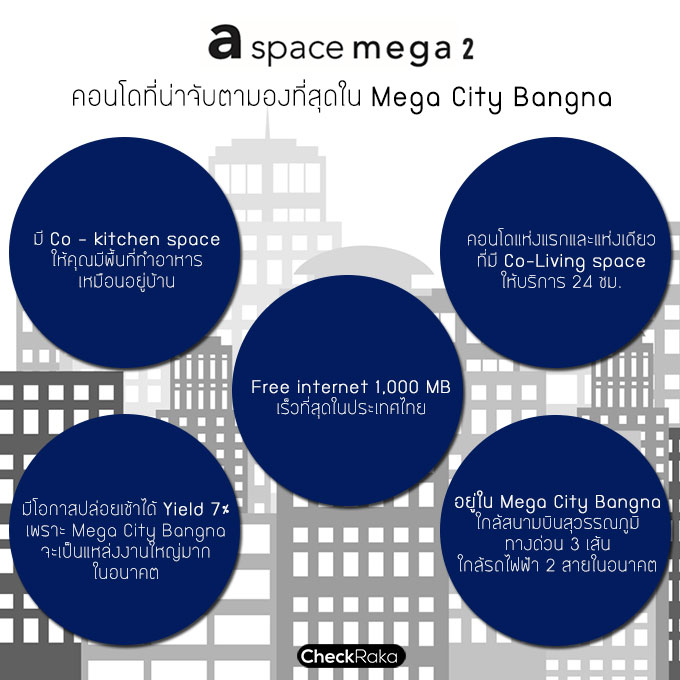 a space mega 2

คอนโดที่น่าจับตามองที่สุดใน Mega City Bangna

มี Co - kitchen space ให้คุณมีพื้นที่ทำอาหาร เหมือนอยู่บ้าน

คอนโดแห่งแรกและแห่งเดียว ที่มี Co-Living space ให้บริการ 24 ชม.

Free internet 1,000 MB เร็วที่สุดในประเทศไทย

มีโอกาสปล่อยเช่าได้ Yield 7% เพราะ Mega City Bangna จะเป็นแหล่งงานใหญ่มาก ในอนาคต

อยู่ใน Mega City Bangna ใกล้สนามบินสุวรรณภูมิ ทางด่วน 3 เส้น ใกล้รถไฟฟ้า 2 สายในอนาคต

CheckRaka