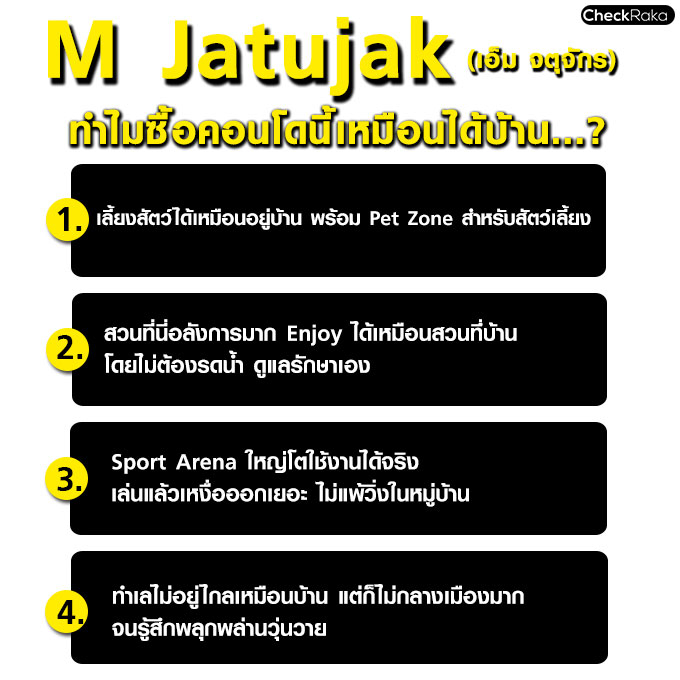 CheckRaka

M Jatujak (เอ็ม จตุจักร)

ทำไมซื้อคอนโดนี้เหมือนได้บ้าน...?

1. เลี้ยงสัตว์ได้เหมือนอยู่บ้าน พร้อม Pet Zone สำหรับสัตว์เลี้ยง

2. สวนที่นี่อลังการมาก Enjoy ได้เหมือนสวนที่บ้าน โดยไม่ต้องรดน้ำ ดูแลรักษาเอง

3. Sport Arena ใหญ่โตใช้งานได้จริง เล่นแล้วเหงื่อออกเยอะ ไม่แพ้วิ่งในหมู่บ้าน

4. ทำเลไม่อยู่ไกลเหมือนบ้าน แต่ก็ไม่กลางเมืองมาก จนรู้สึกพลุกพล่านวุ่นวาย