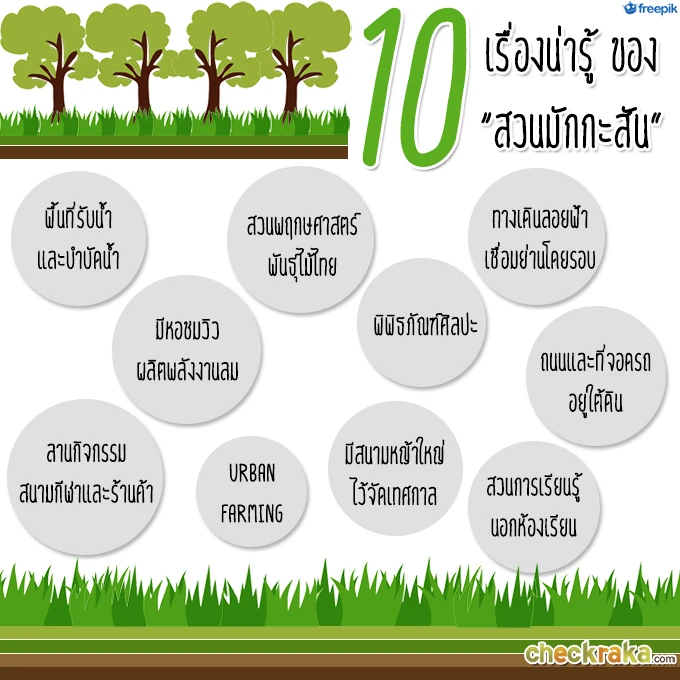 freepik

10 เรื่องน่ารู้ ของ "สวนมักกะสัน"

พื้นที่รับน้ำ และบำบัดน้ำ

สวนพฤกษศาสตร์ พันธุ์ไม้ไทย

ทางเดินลอยฟ้า เชื่อมย่านโดยรอบ

มีหอชมวิว ผลิตพลังงานลม

พิพิธภัณฑ์ศิลปะ

ถนนและที่จอดรถ อยู่ใต้ดิน

ลานกิจกรรม สนามกีฬาและร้านค้า

URBAN FARMING

มีสนามหญ้าใหญ่ ไว้จัดเทศกาล

สวนการเรียนรู้ นอกห้องเรียน

checkraka.com